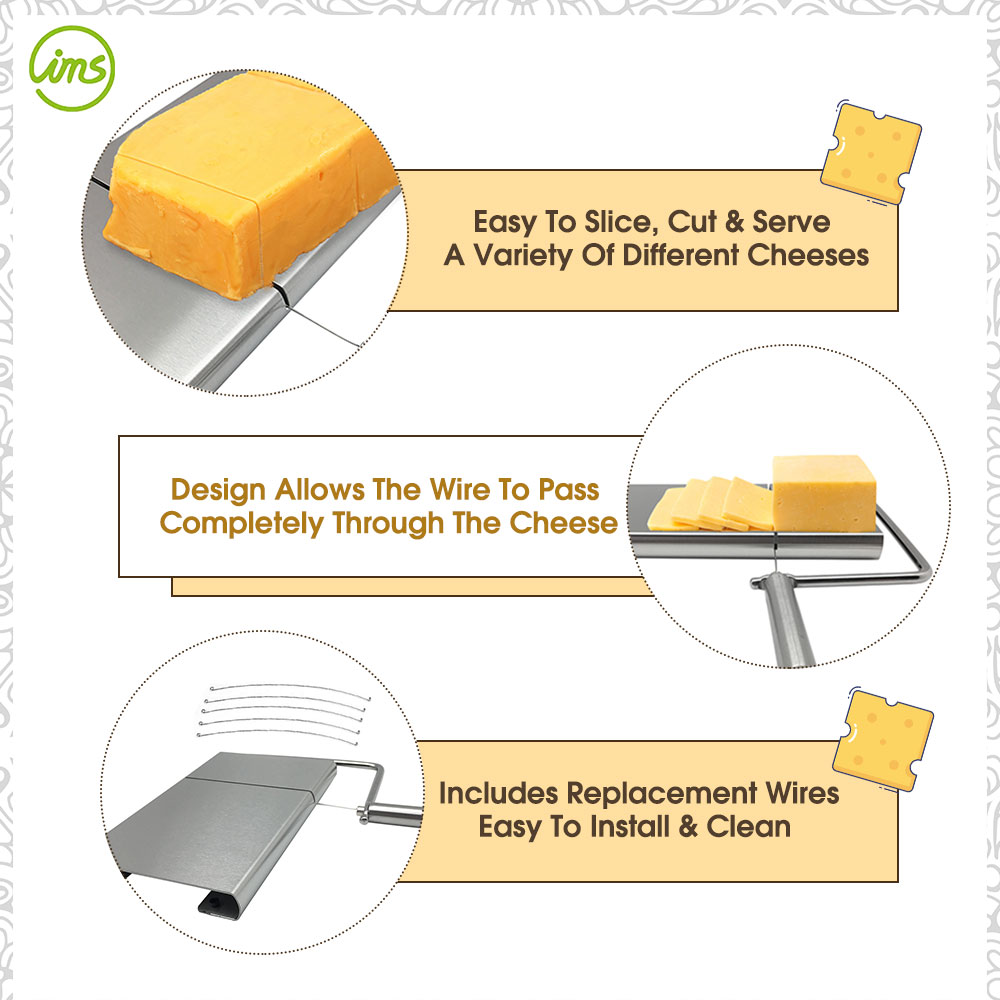 ims

Easy To Slice, Cut & Serve
A Variety Of Different Cheeses

Design Allows The Wire To Pass
Completely Through The Cheese

Includes Replacement Wires
Easy To Install & Clean